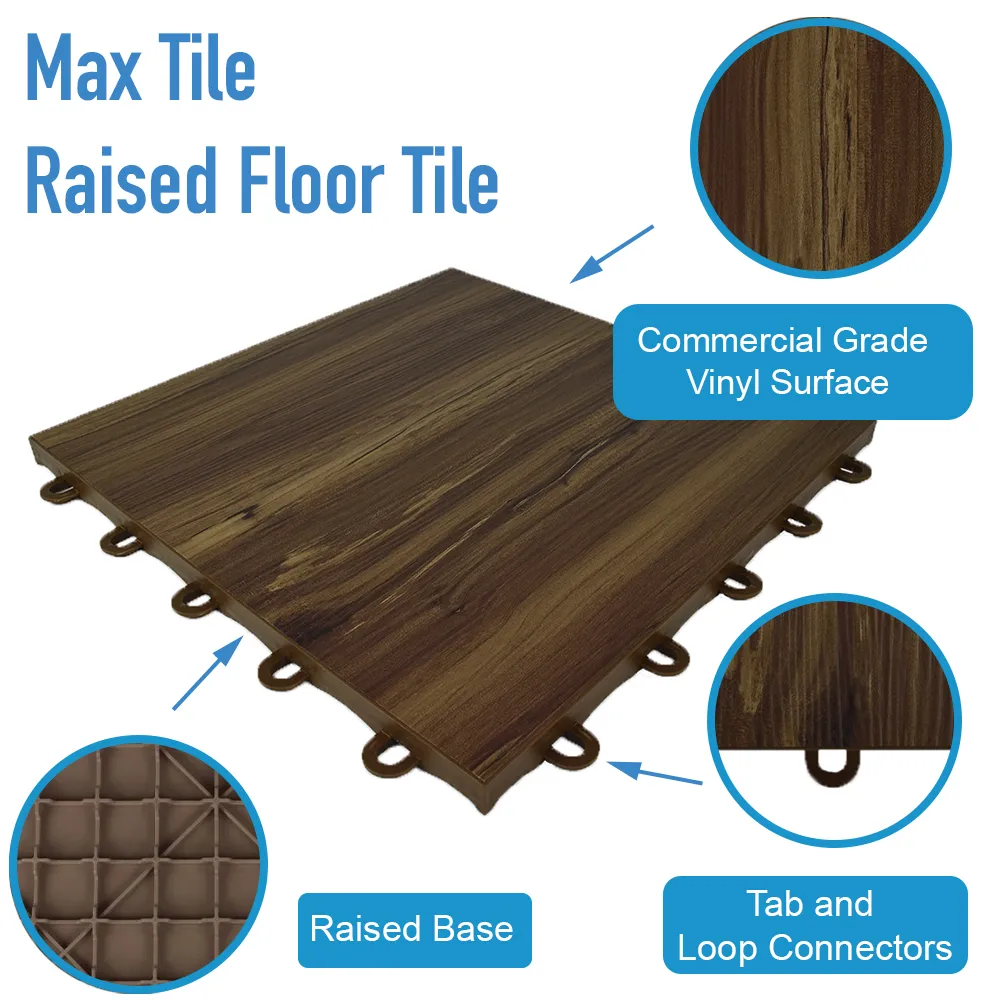 Max Tile
Raised Floor Tile

Commercial Grade
Vinyl Surface

Raised Base

Tab and
Loop Connectors